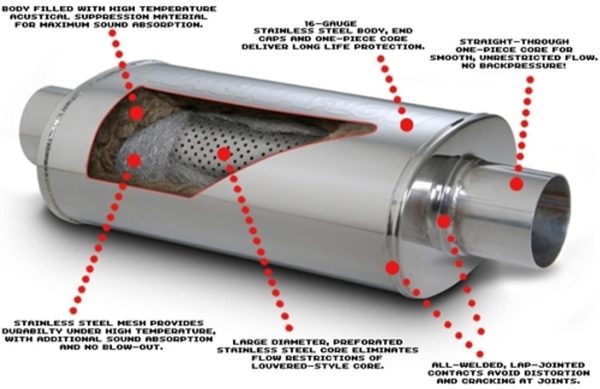 BODY FILLED WITH HIGH TEMPERATURE ACUSTICAL SUPPRESSION MATERIAL FOR MAXIMUM SOUND ABSORPTION.

16-GAUGE STAINLESS STEEL BODY, END CAPS AND ONE-PIECE CORE DELIVER LONG LIFE PROTECTION.

STRAIGHT-THROUGH ONE-PIECE CORE FOR SMOOTH, UNRESTRICTED FLOW. NO BACKPRESSURE!

STAINLESS STEEL MESH PROVIDES DURABILTY UNDER HIGH TEMPERATURE, WITH ADDITIONAL SOUND ABSORPTION AND NO BLOW-OUT.

LARGE DIAMETER, PREFORATED STAINLESS STEEL CORE ELIMINATES FLOW RESTRICTIONS OF LOUVERED-STYLE CORE.

ALL-WELDED, LAP-JOINTED CONTACTS AVOID DISTORTION AND CRACKING AT JOINTS.